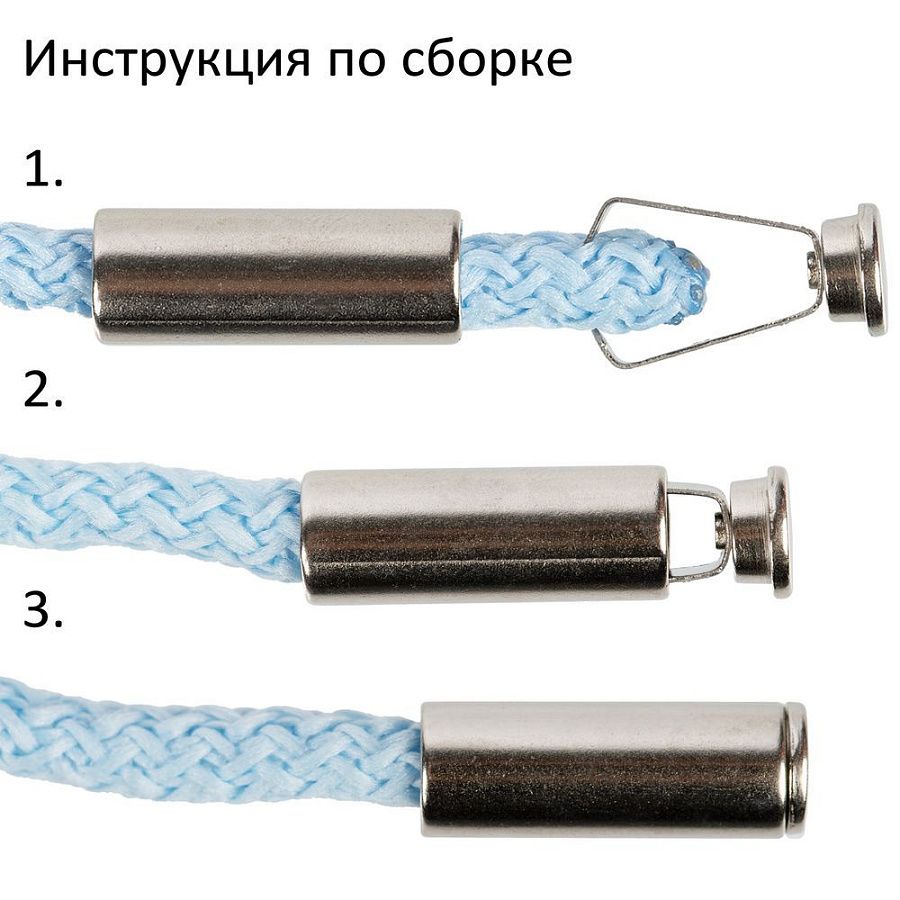 Инструкция по сборке

1.

2.

3.