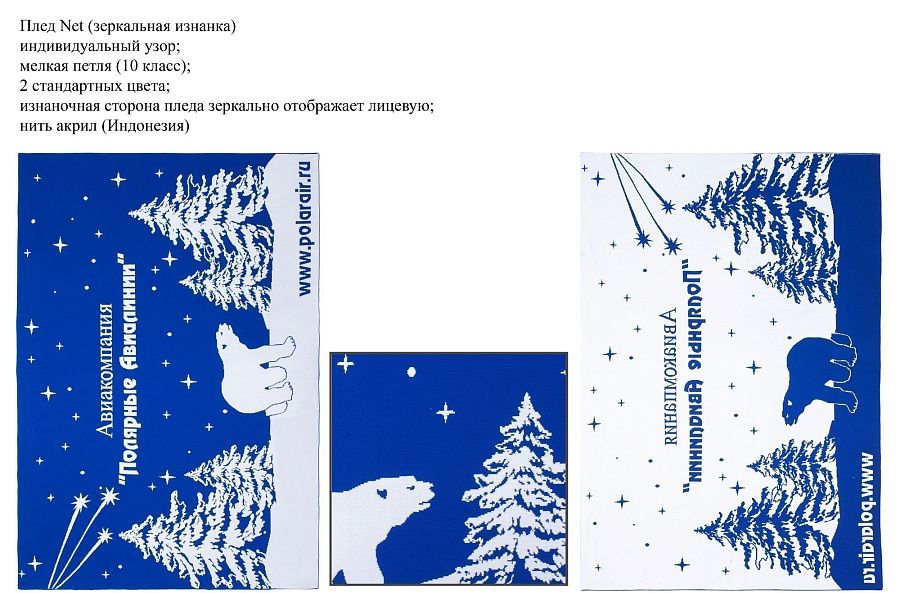 Плед Net (зеркальная изнанка)
индивидуальный узор;
мелкая петля (10 класс);
2 стандартных цвета;
изнаночная сторона пледа зеркально отображает лицевую;
нить акрил (Индонезия)

Авиакомпания
"Полярные Авиалинии"
www.polarair.ru

Авиакомпания
"Полярные Авиалинии"
www.polarair.ru